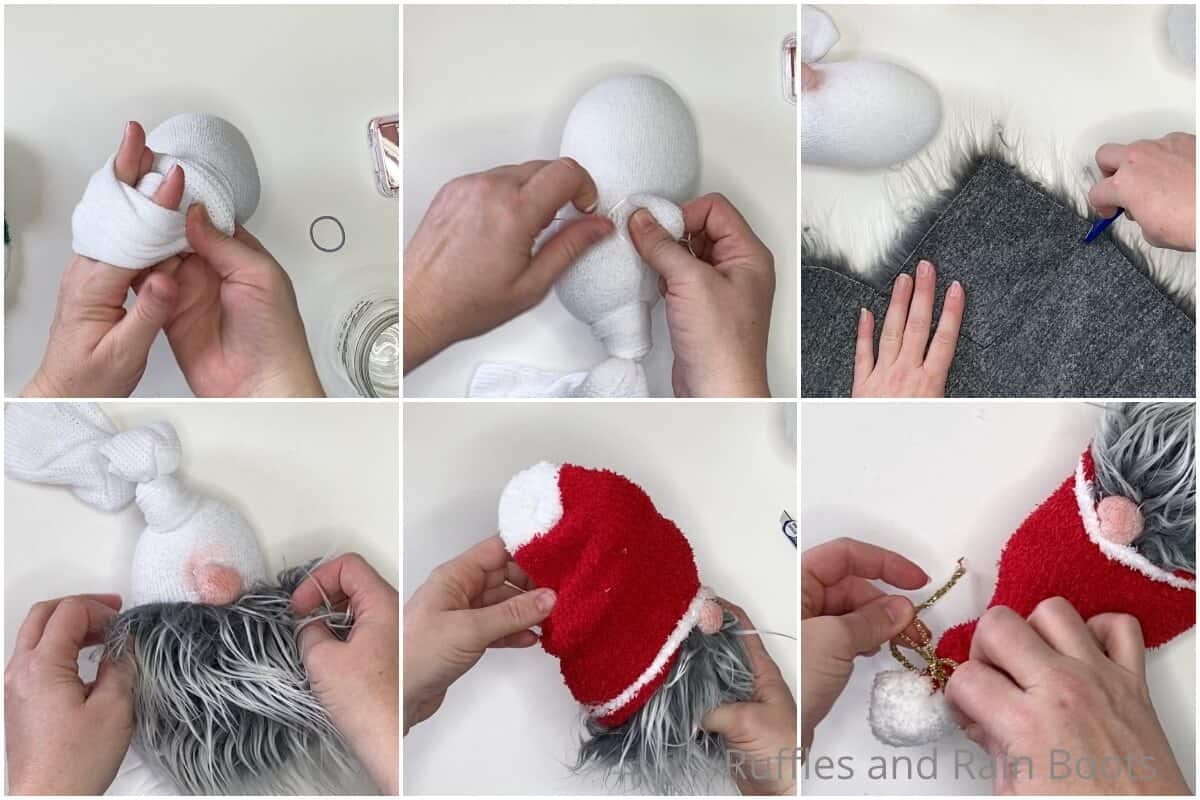 Ruffles and Rain Boots