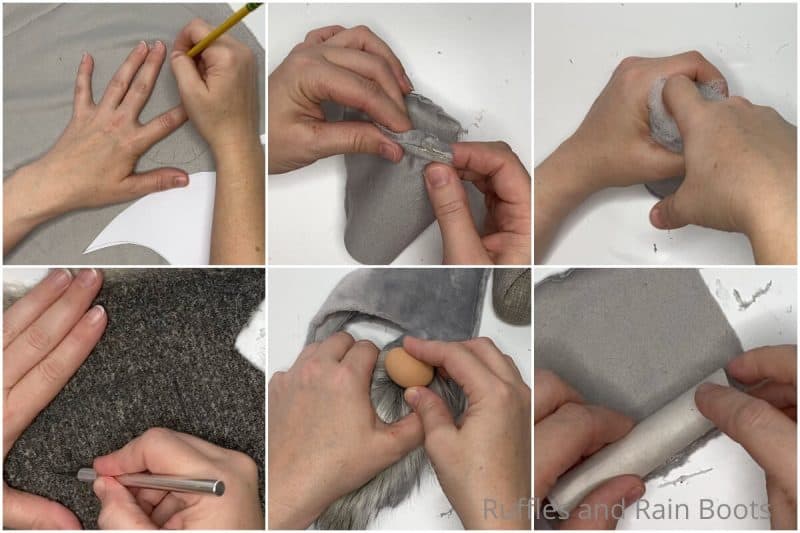 Ruffles and Rain Boots